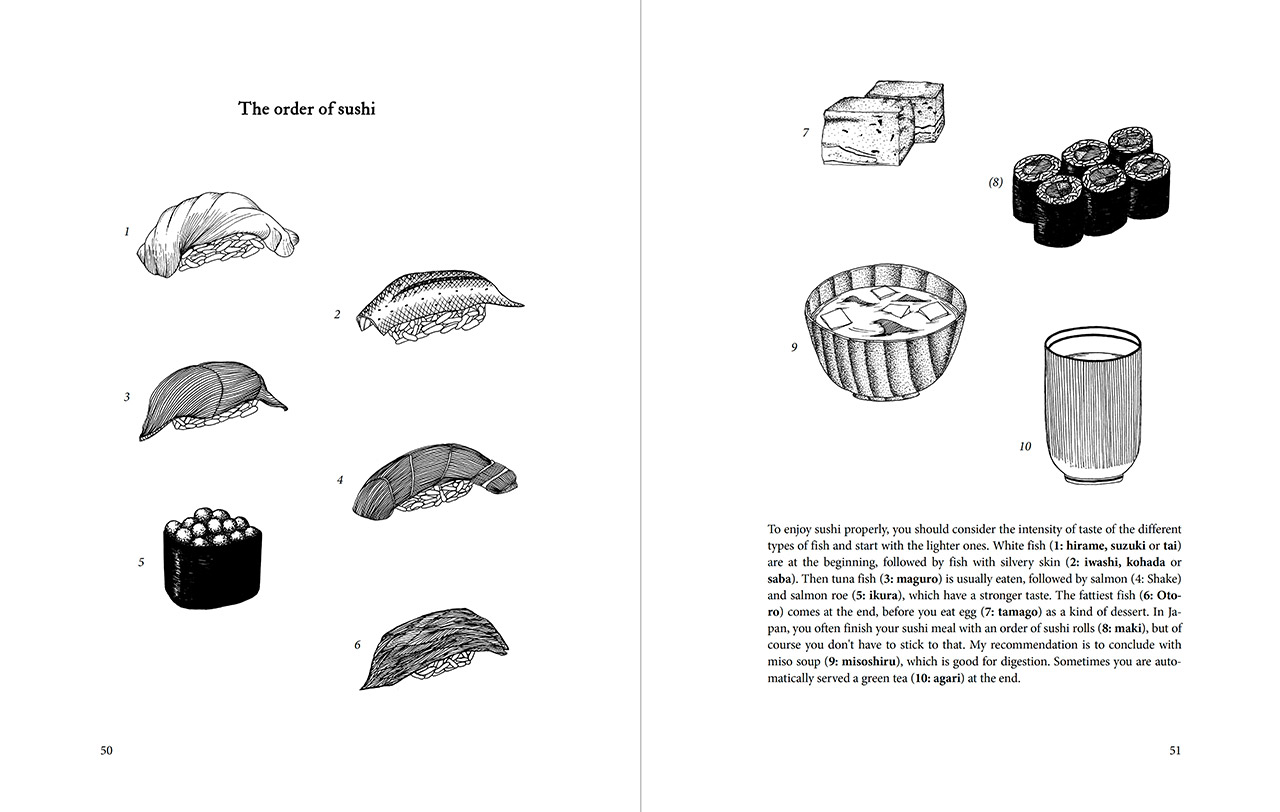 The order of sushi

1

2

3

4

5

6

50

7

(8)

9

10

To enjoy sushi properly, you should consider the intensity of taste of the different types of fish and start with the lighter ones. White fish (1: hirame, suzuki or tai) are at the beginning, followed by fish with silvery skin (2: iwashi, kohada or saba). Then tuna fish (3: maguro) is usually eaten, followed by salmon (4: Shake) and salmon roe (5: ikura), which have a stronger taste. The fattiest fish (6: Otoro) comes at the end, before you eat egg (7: tamago) as a kind of dessert. In Japan, you often finish your sushi meal with an order of sushi rolls (8: maki), but of course you don't have to stick to that. My recommendation is to conclude with miso soup (9: misoshiru), which is good for digestion. Sometimes you are automatically served a green tea (10: agari) at the end.

51